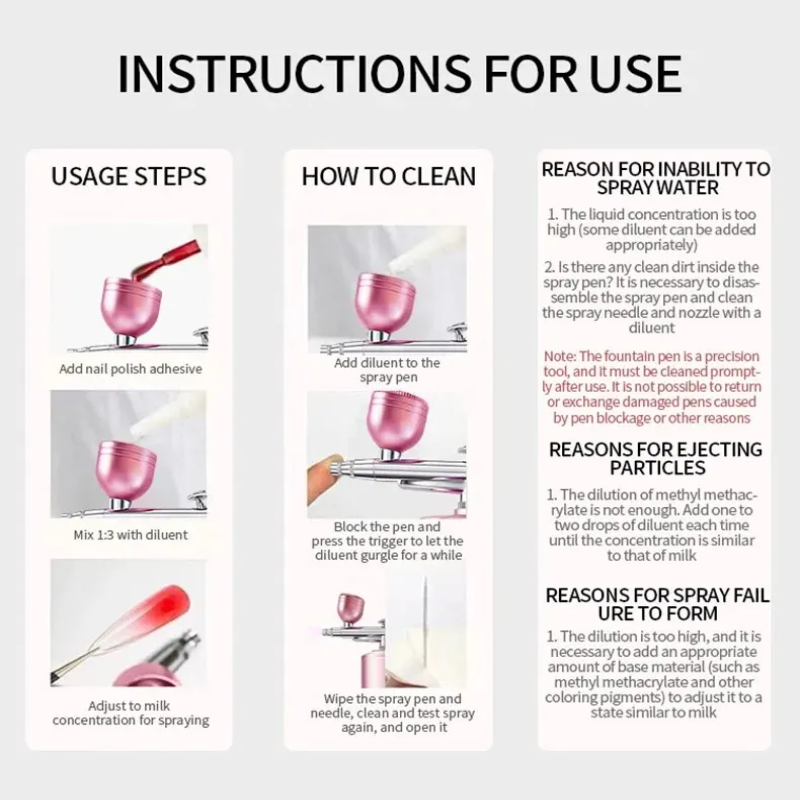 INSTRUCTIONS FOR USE

USAGE STEPS

Add nail polish adhesive

Mix 1:3 with diluent

Adjust to milk concentration for spraying

HOW TO CLEAN

Add diluent to the spray pen

Block the pen and press the trigger to let the diluent gurgle for a while

Wipe the spray pen and needle, clean and test spray again, and open it

REASON FOR INABILITY TO SPRAY WATER

1. The liquid concentration is too high (some diluent can be added appropriately)

2. Is there any clean dirt inside the spray pen? It is necessary to disassemble the spray pen and clean the spray needle and nozzle with a diluent

Note: The fountain pen is a precision tool, and it must be cleaned promptly after use. It is not possible to return or exchange damaged pens caused by pen blockage or other reasons

REASONS FOR EJECTING PARTICLES

1. The dilution of methyl methacrylate is not enough. Add one to two drops of diluent each time until the concentration is similar to that of milk

REASONS FOR SPRAY FAIL URE TO FORM

1. The dilution is too high, and it is necessary to add an appropriate amount of base material (such as methyl methacrylate and other coloring pigments) to adjust it to a state similar to milk