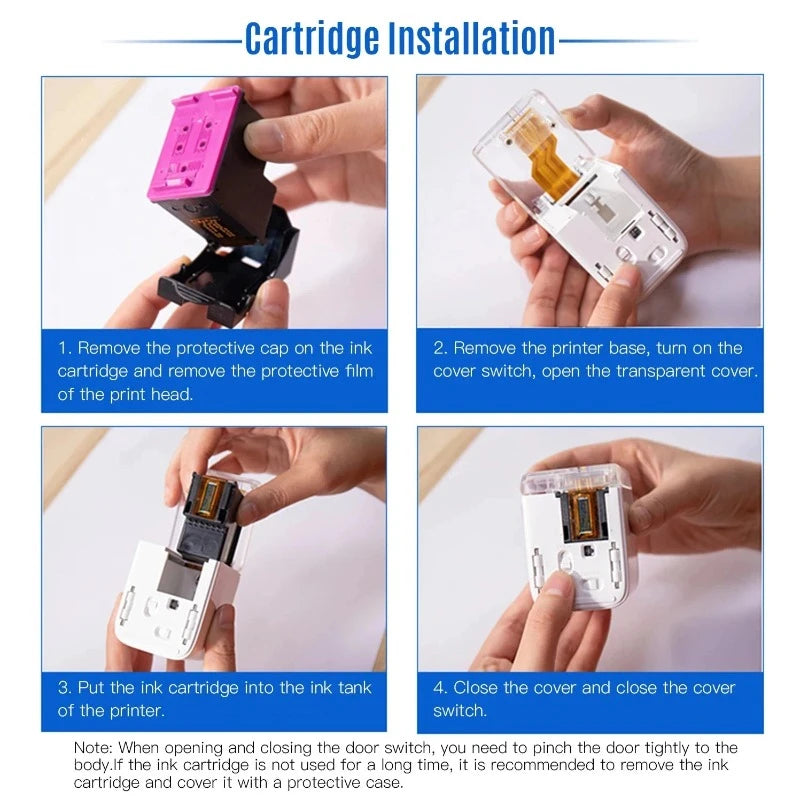 Cartridge Installation

1. Remove the protective cap on the ink cartridge and remove the protective film of the print head.

2. Remove the printer base, turn on the cover switch, open the transparent cover.

3. Put the ink cartridge into the ink tank of the printer.

4. Close the cover and close the cover switch.

Note: When opening and closing the door switch, you need to pinch the door tightly to the body.If the ink cartridge is not used for a long time, it is recommended to remove the ink cartridge and cover it with a protective case.